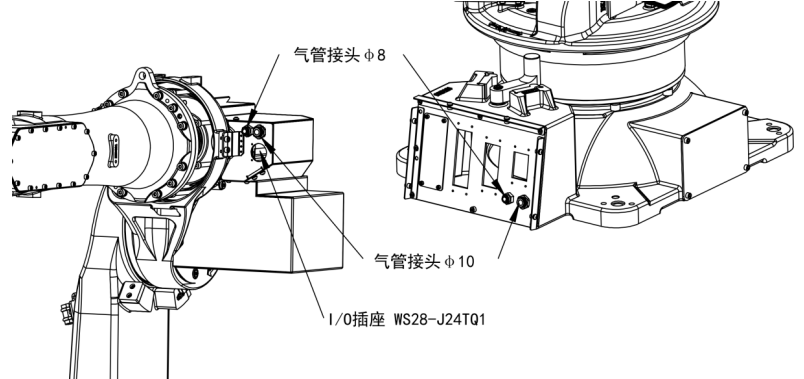 气管接头 ϕ8

气管接头 ϕ10

I/O插座 WS28-J24TQ1